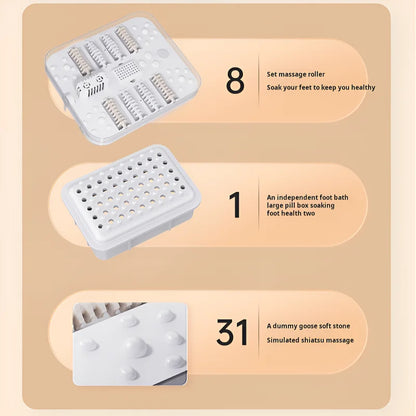 8

Set massage roller

Soak your feet to keep you healthy

1

An independent foot bath large pill box soaking foot health two

31

A dummy goose soft stone

Simulated shiatsu massage