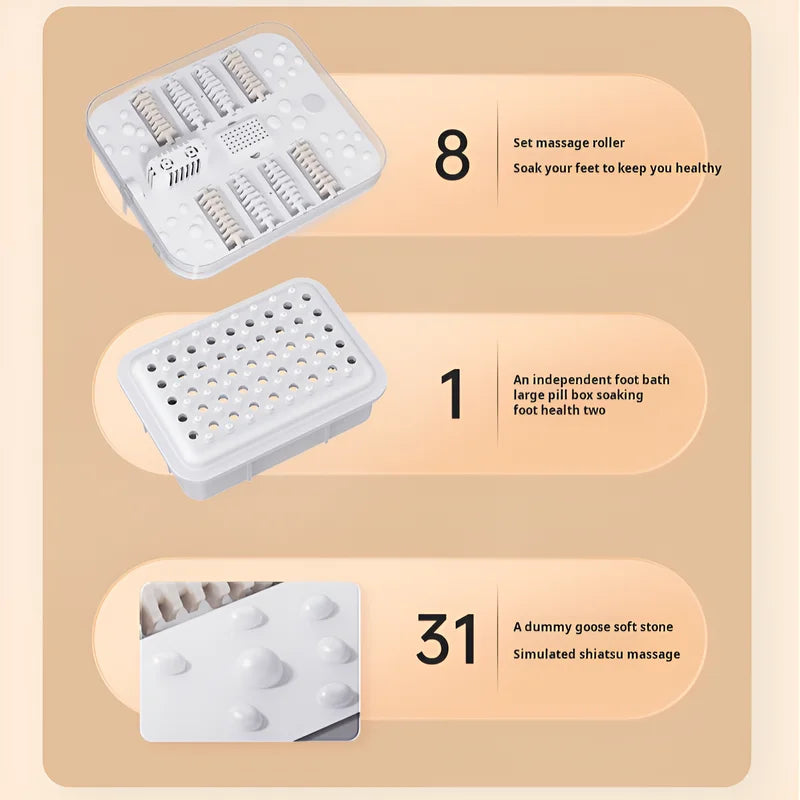 8

Set massage roller

Soak your feet to keep you healthy

1

An independent foot bath large pill box soaking foot health two

31

A dummy goose soft stone

Simulated shiatsu massage